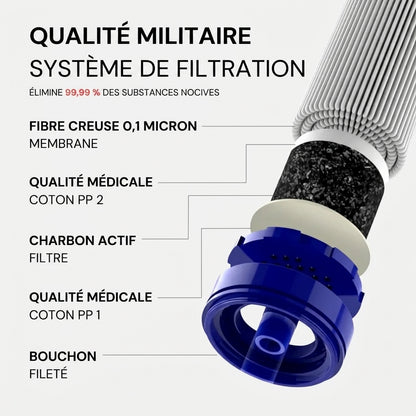 QUALITÉ MILITAIRE
SYSTÈME DE FILTRATION

ÉLIMINE 99,99 % DES SUBSTANCES NOCIVES

FIBRE CREUSE 0,1 MICRON
MEMBRANE

QUALITÉ MÉDICALE
COTON PP 2

CHARBON ACTIF
FILTRE

QUALITÉ MÉDICALE
COTON PP 1

BOUCHON
FILETÉ